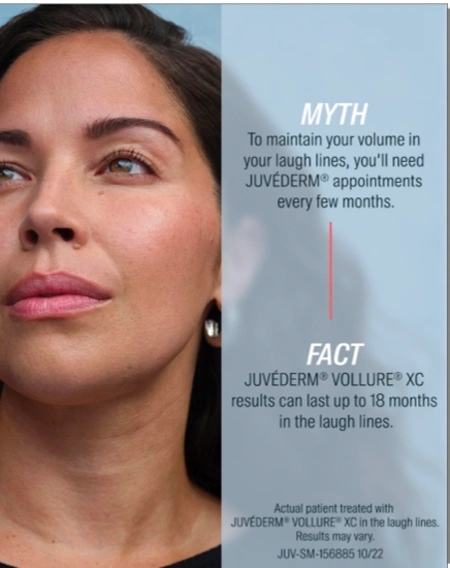 MYTH
To maintain your volume in your laugh lines, you'll need JUVÉDERM® appointments every few months.

FACT
JUVÉDERM® VOLLURE® XC results can last up to 18 months in the laugh lines.

Actual patient treated with JUVÉDERM® VOLLURE® XC in the laugh lines. Results may vary.
JUV-SM-156885 10/22