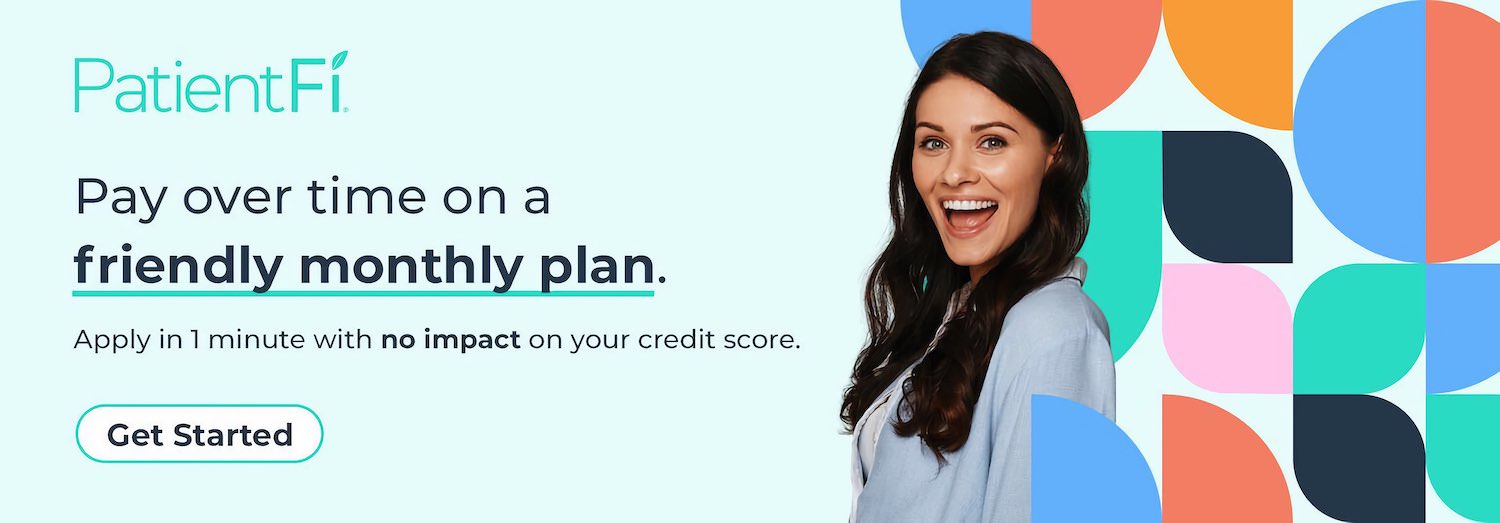 PatientFi

Pay over time on a friendly monthly plan.

Apply in 1 minute with no impact on your credit score.

Get Started